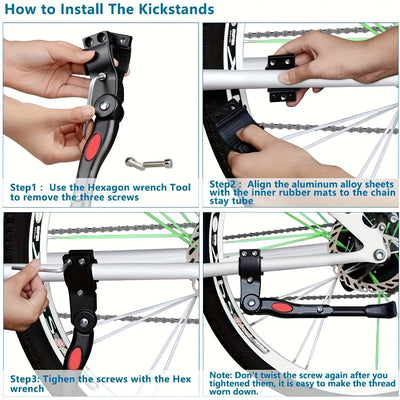 How to Install The Kickstands

Step1 : Use the Hexagon wrench Tool to remove the three screws

Step2 : Align the aluminum alloy sheets with the inner rubber mats to the chain stay tube

Step3: Tighen the screws with the Hex wrench

Note: Don't twist the screw again after you tightened them, it is easy to make the thread worn down.